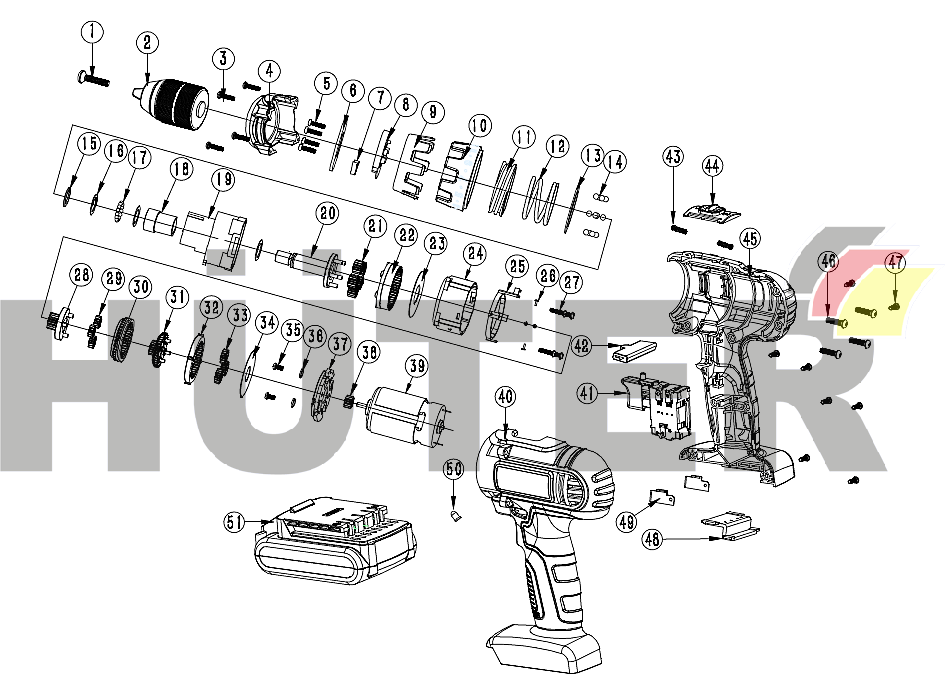 1
2
3
4
5
6
7
8
9
10
11
12
13
14
15
16
17
18
19
20
21
22
23
24
25
26
27
28
29
30
31
32
33
34
35
36
37
38
39
40
41
42
43
44
45
46
47
48
49
50
51
HÜTER