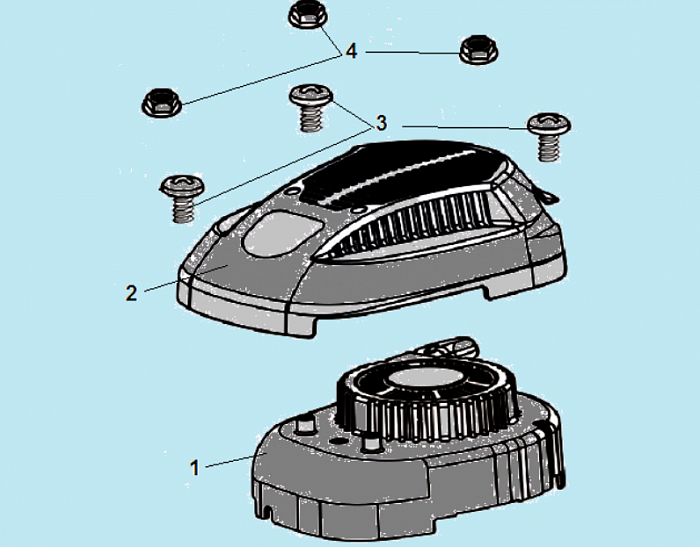 4
3
2
1